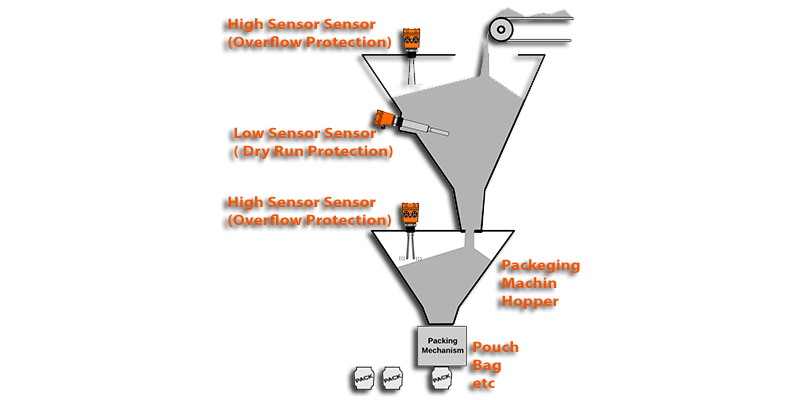 High Sensor Sensor
(Overflow Protection)

Low Sensor Sensor
( Dry Run Protection)

High Sensor Sensor
(Overflow Protection)

Packeging
Machin
Hopper

Packing
Mechanism

Pouch
Bag
etc

PACK

PACK

PACK